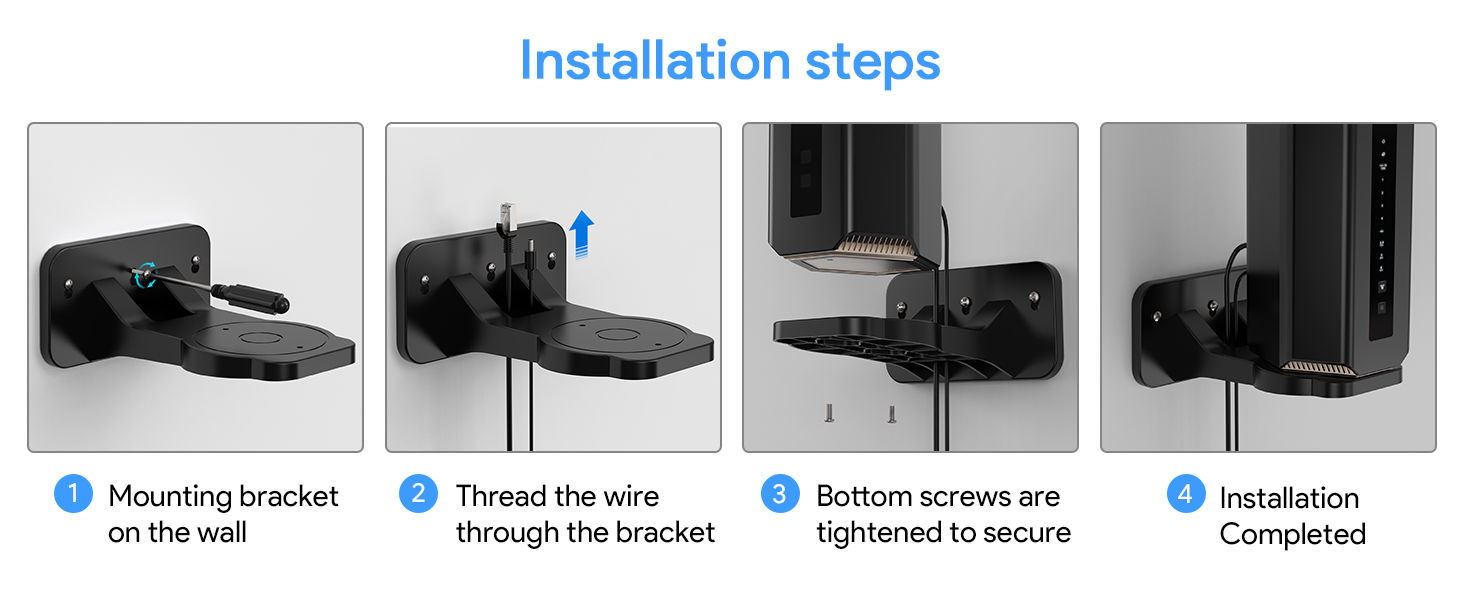 Installation steps

1 Mounting bracket on the wall

2 Thread the wire through the bracket

3 Bottom screws are tightened to secure

4 Installation Completed